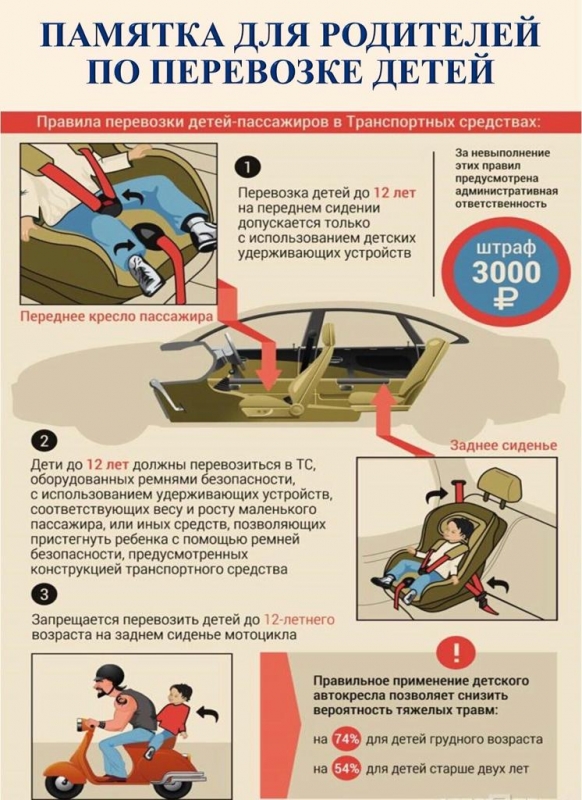 ПАМЯТКА ДЛЯ РОДИТЕЛЕЙ ПО ПЕРЕВОЗКЕ ДЕТЕЙ

Правила перевозки детей-пассажиров в Транспортных средствах:

1

Перевозка детей до 12 лет на переднем сидении допускается только с использованием детских удерживающих устройств

За невыполнение этих правил предусмотрена административная ответственность

штраф 3000 ₽

Переднее кресло пассажира

Заднее сиденье

2

Дети до 12 лет должны перевозиться в ТС, оборудованных ремнями безопасности, с использованием удерживающих устройств, соответствующих весу и росту маленького пассажира, или иных средств, позволяющих пристегнуть ребенка с помощью ремней безопасности, предусмотренных конструкцией транспортного средства

3

Запрещается перевозить детей до 12-летнего возраста на заднем сиденье мотоцикла

!

Правильное применение детского автокресла позволяет снизить вероятность тяжелых травм:

на 74% для детей грудного возраста

на 54% для детей старше двух лет